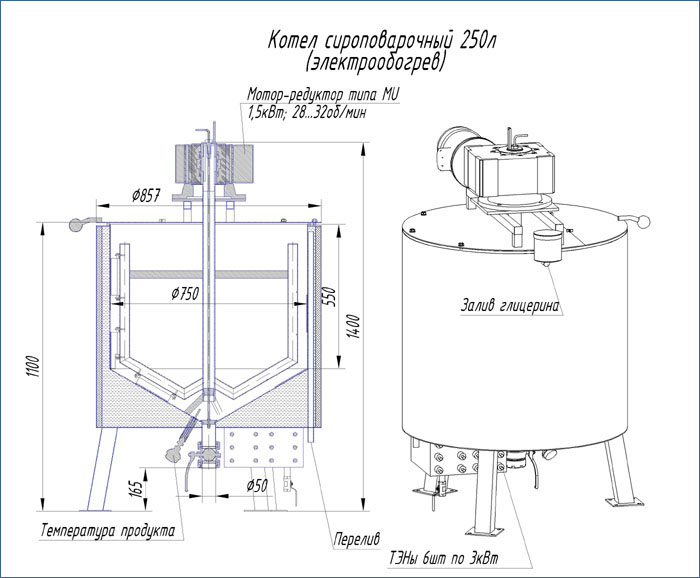 Котел сироповарочный 250л
(электрообогрев)

Мотор-редуктор типа MU
1,5кВт; 28...32об/мин

Ø857

Ø750

550

1400

1100

165

Ø50

Залив глицерина

Температура продукта

Перелив

ТЭНы 6шт по 3кВт